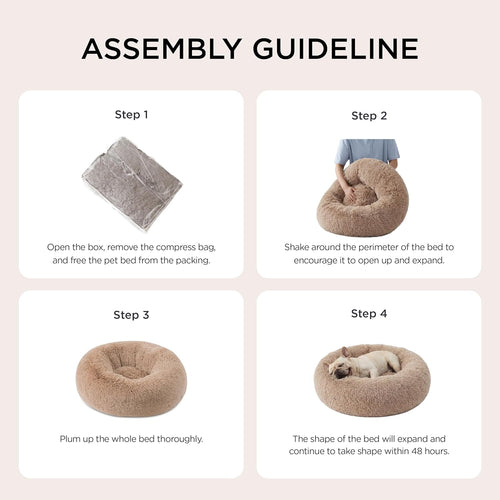 ASSEMBLY GUIDELINE

Step 1

Open the box, remove the compress bag, and free the pet bed from the packing.

Step 2

Shake around the perimeter of the bed to encourage it to open up and expand.

Step 3

Plum up the whole bed thoroughly.

Step 4

The shape of the bed will expand and continue to take shape within 48 hours.